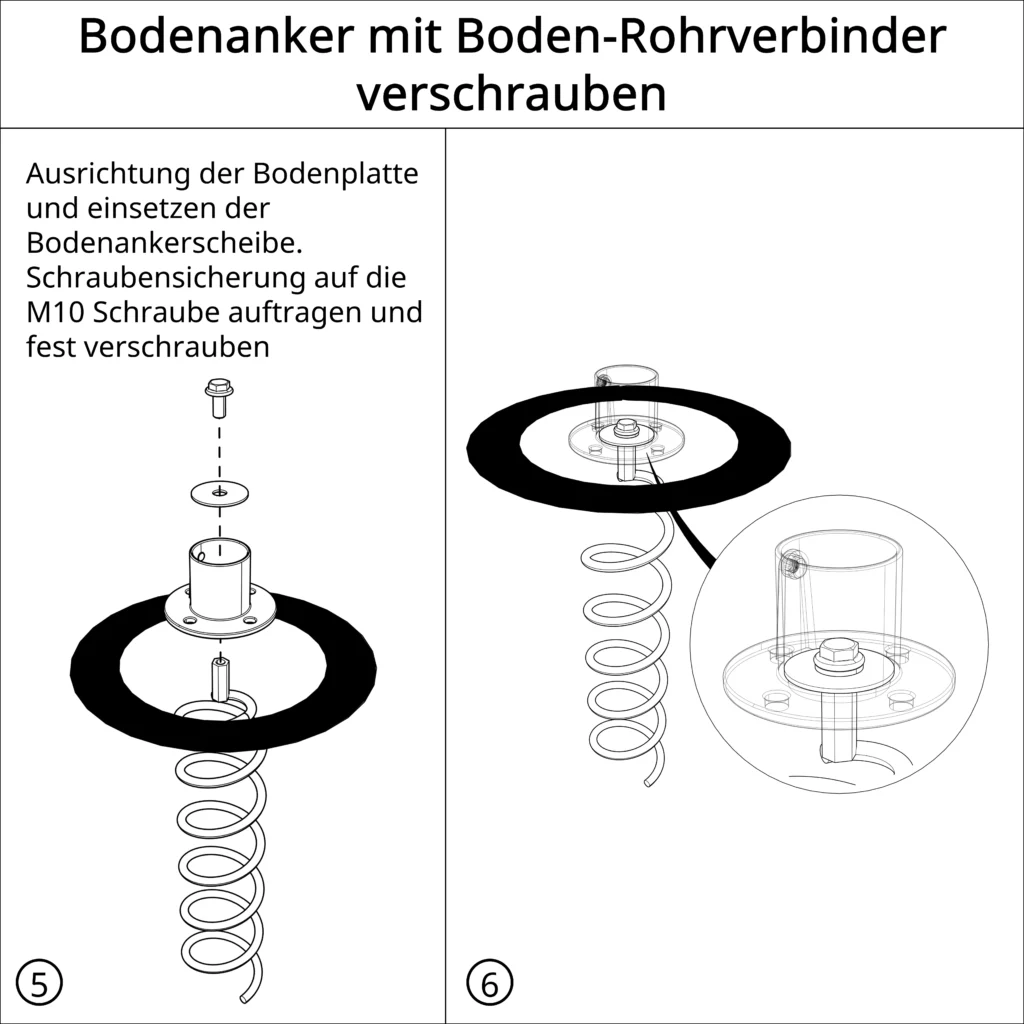 Bodenanker mit Boden-Rohrverbinder verschrauben

Ausrichtung der Bodenplatte und einsetzen der Bodenankerscheibe. Schraubensicherung auf die M10 Schraube auftragen und fest verschrauben

5

6